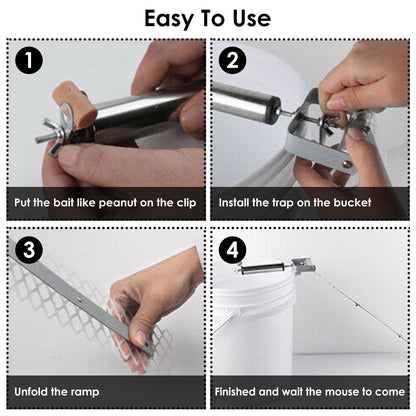 Easy To Use

1
Put the bait like peanut on the clip

2
Install the trap on the bucket

3
Unfold the ramp

4
Finished and wait the mouse to come